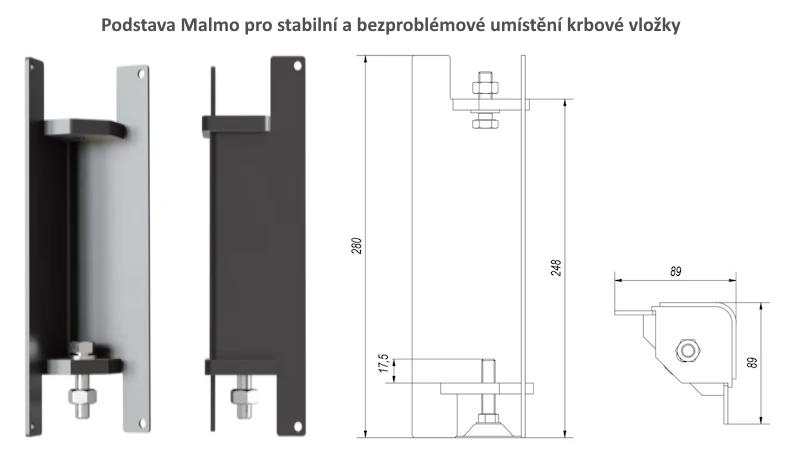 Podstava Malmo pro stabilní a bezproblémové umístění krbové vložky

280

248

17,5

89

89