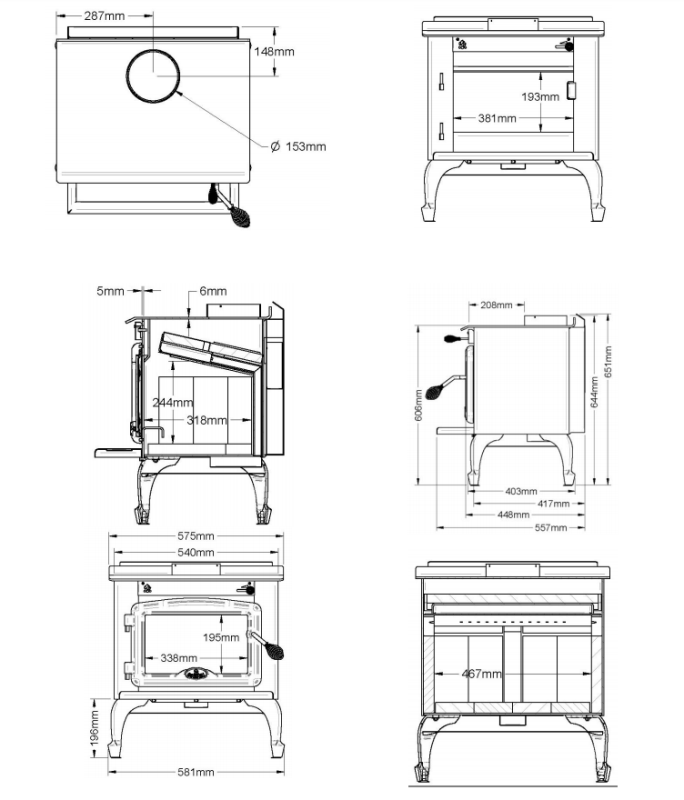 287mm

148mm

Ø 153mm

193mm

381mm

5mm

6mm

244mm

318mm

208mm

606mm

644mm

651mm

403mm

417mm

448mm

557mm

575mm

540mm

195mm

338mm

196mm

581mm

467mm