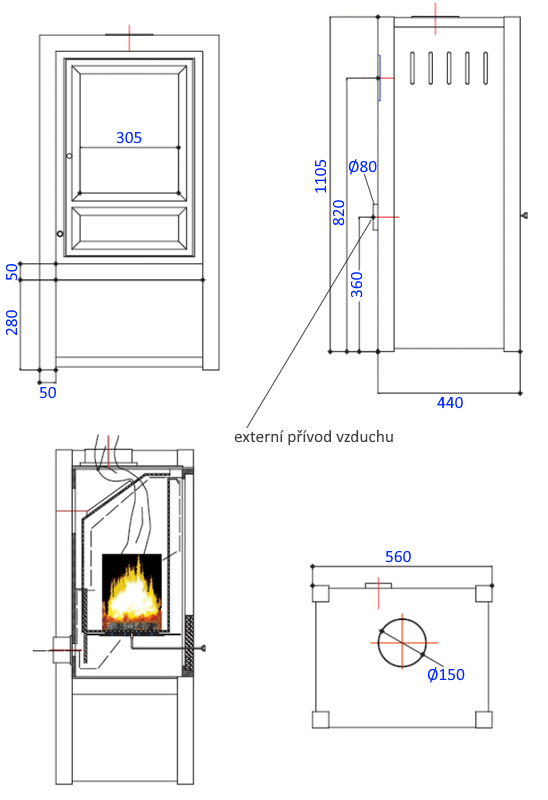 305

50

280

50

1105

820

Ø80

360

440

externí přívod vzduchu

560

Ø150